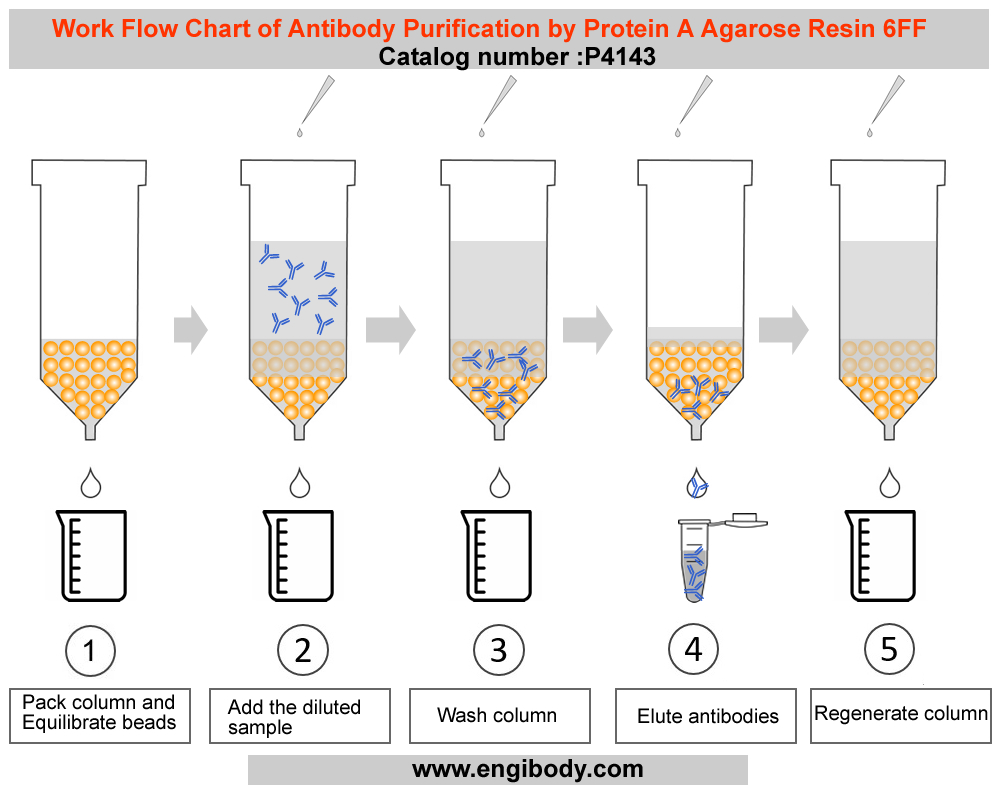 Work Flow Chart of Antibody Purification by Protein A Agarose Resin 6FF
Catalog number :P4143

1
Pack column and Equilibrate beads

2
Add the diluted sample

3
Wash column

4
Elute antibodies

5
Regenerate column

www.engibody.com