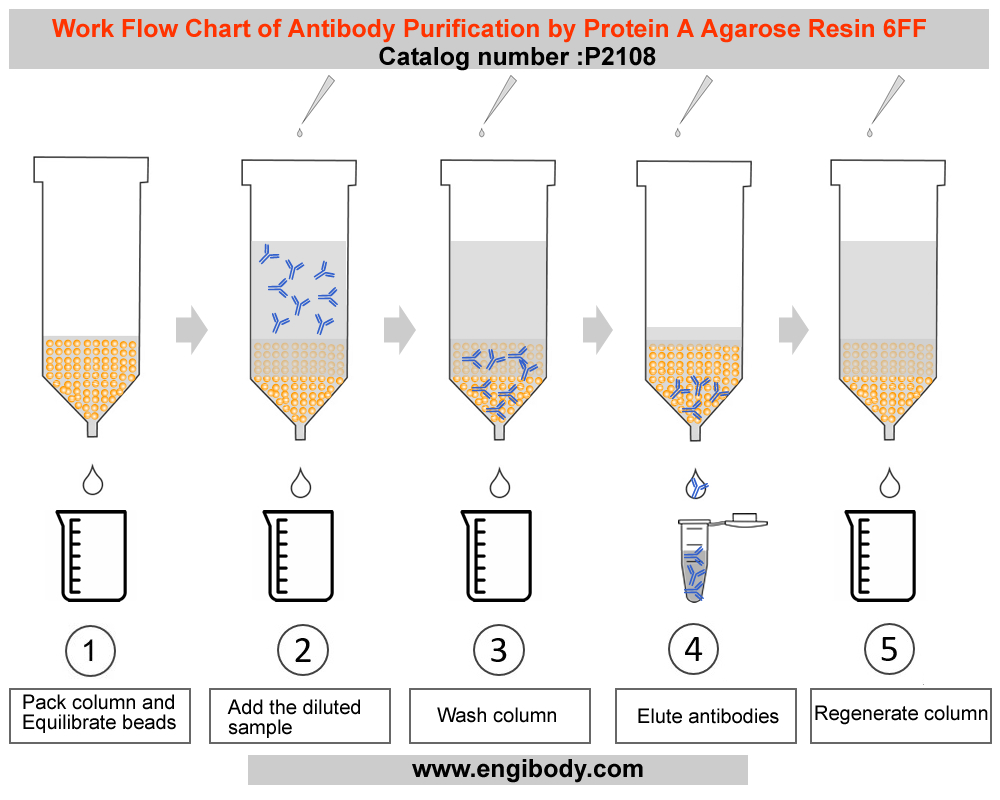 Work Flow Chart of Antibody Purification by Protein A Agarose Resin 6FF
Catalog number :P2108

1
Pack column and Equilibrate beads

2
Add the diluted sample

3
Wash column

4
Elute antibodies

5
Regenerate column

www.engibody.com