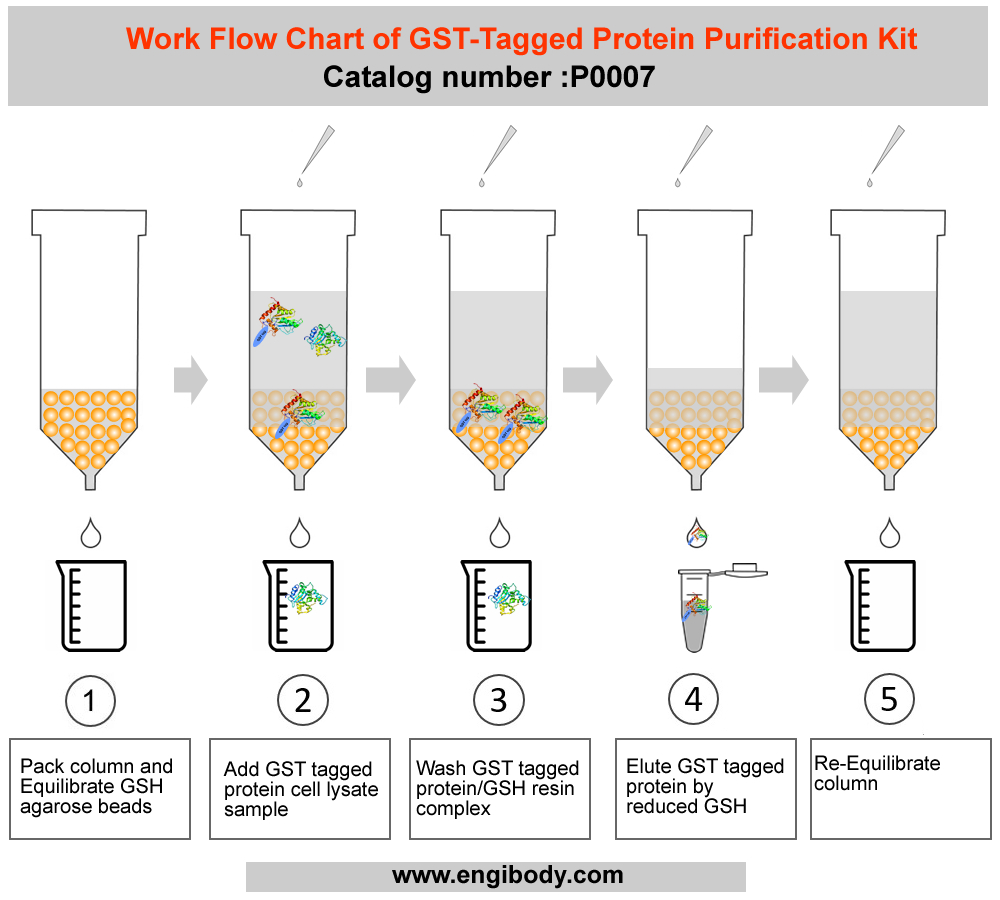 Work Flow Chart of GST-Tagged Protein Purification Kit
Catalog number :P0007

1
Pack column and Equilibrate GSH agarose beads

2
Add GST tagged protein cell lysate sample

3
Wash GST tagged protein/GSH resin complex

4
Elute GST tagged protein by reduced GSH

5
Re-Equilibrate column

www.engibody.com